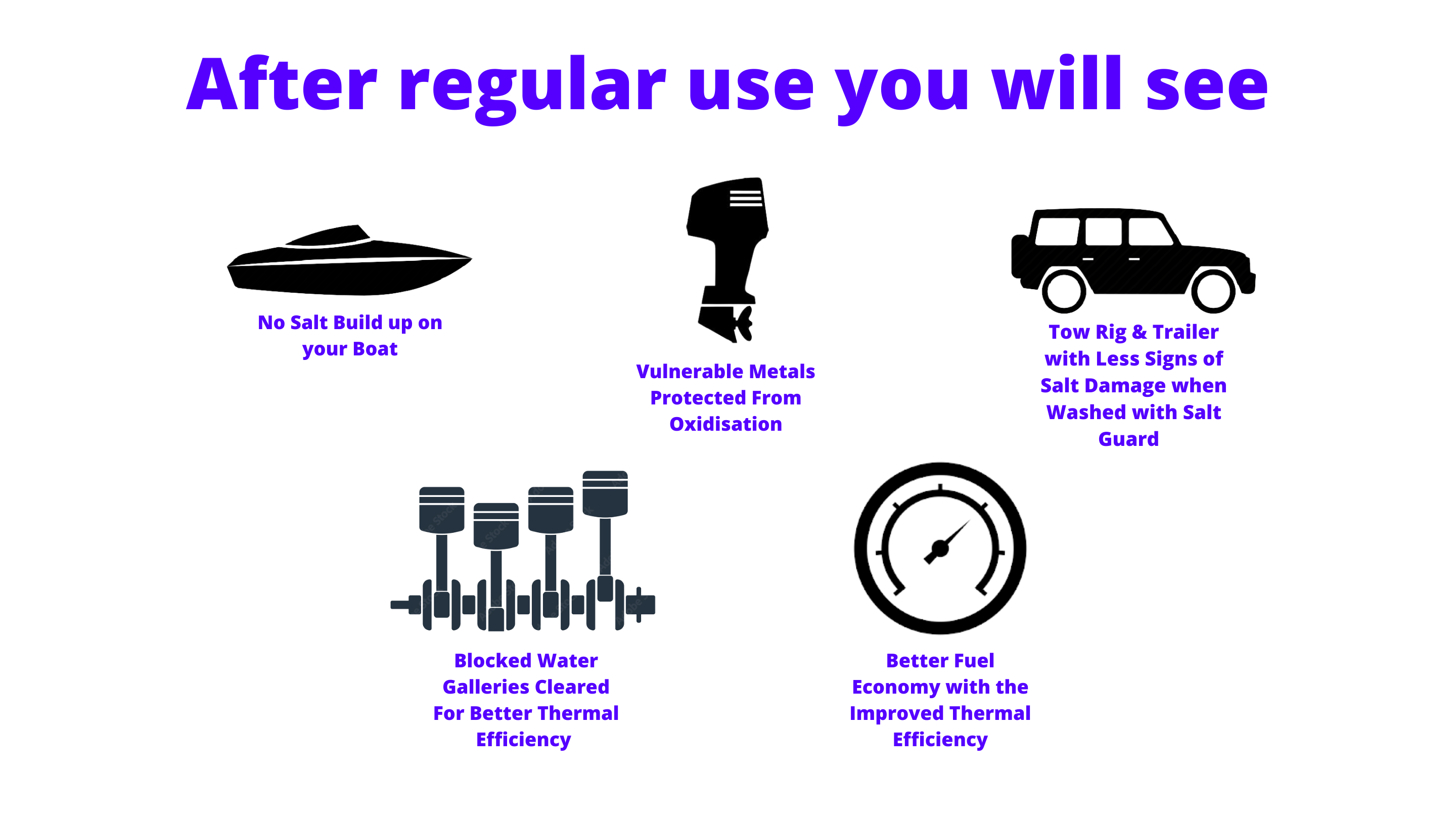 After regular use you will see

No Salt Build up on your Boat

Vulnerable Metals Protected From Oxidisation

Tow Rig & Trailer with Less Signs of Salt Damage when Washed with Salt Guard

Blocked Water Galleries Cleared For Better Thermal Efficiency

Better Fuel Economy with the Improved Thermal Efficiency